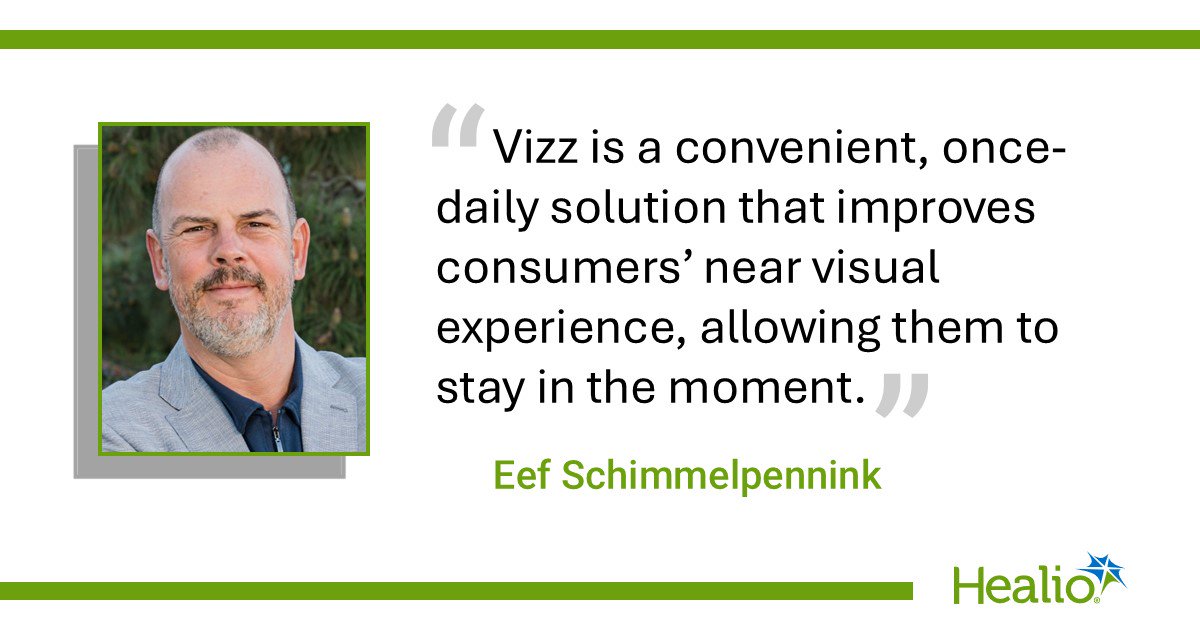 “Vizz is a convenient, once-daily solution that improves consumers’ near visual experience, allowing them to stay in the moment.”

Eef Schimmelpennink

Healio