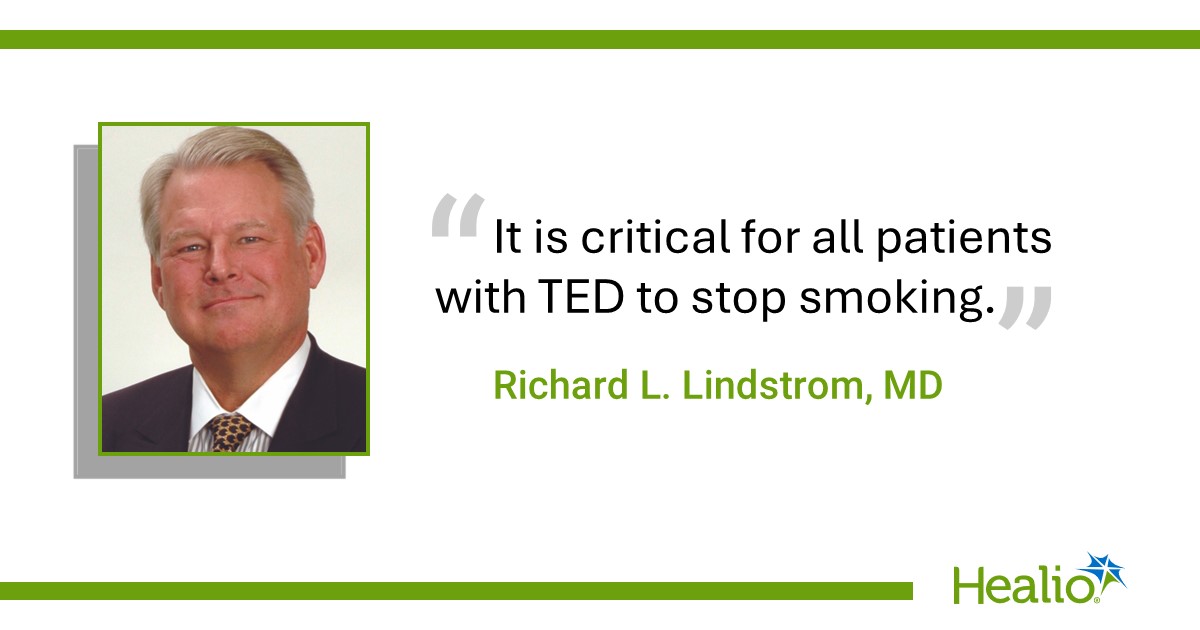 “It is critical for all patients with TED to stop smoking.”

Richard L. Lindstrom, MD

Healio