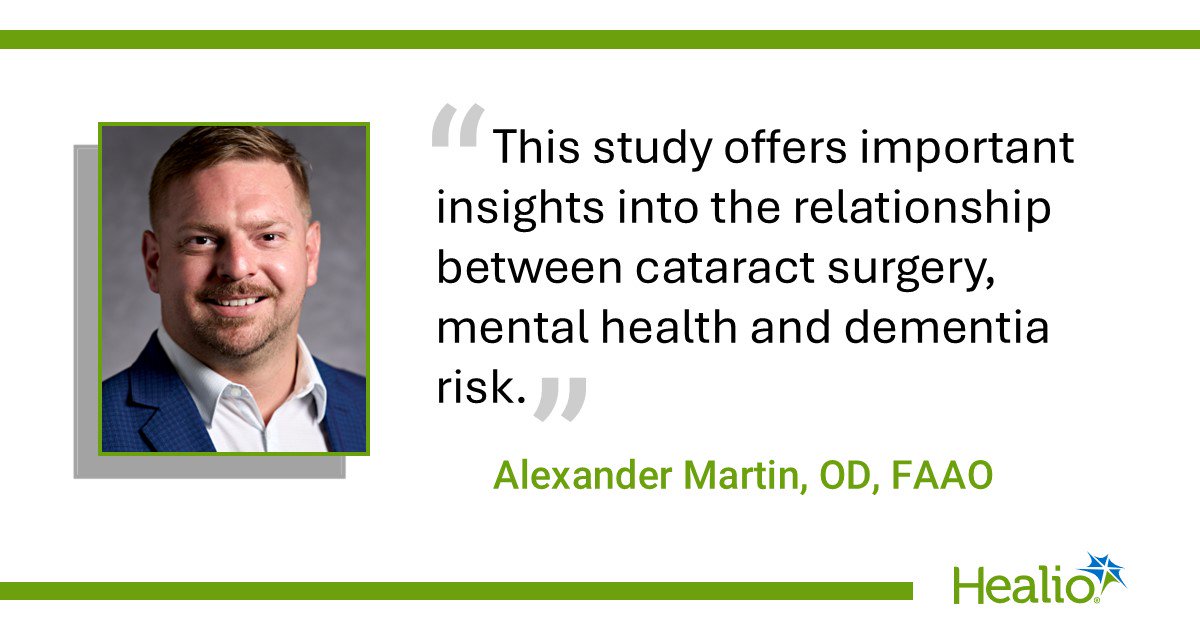 “This study offers important insights into the relationship between cataract surgery, mental health and dementia risk.”

Alexander Martin, OD, FAAO

Healio