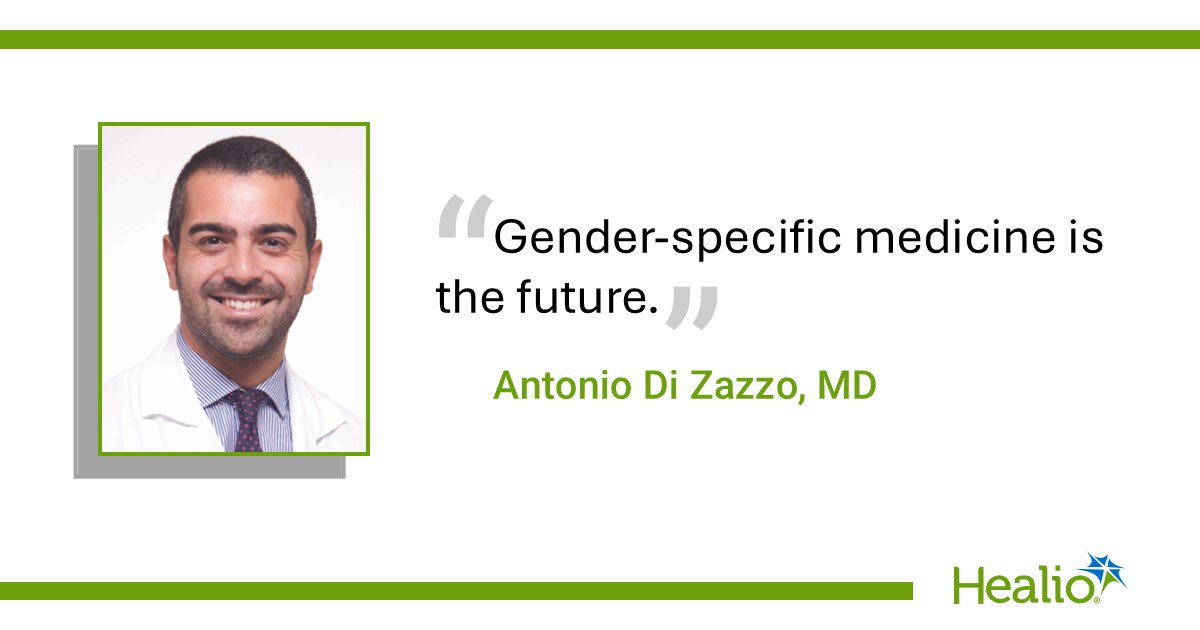 “Gender-specific medicine is the future.”

Antonio Di Zazzo, MD

Healio