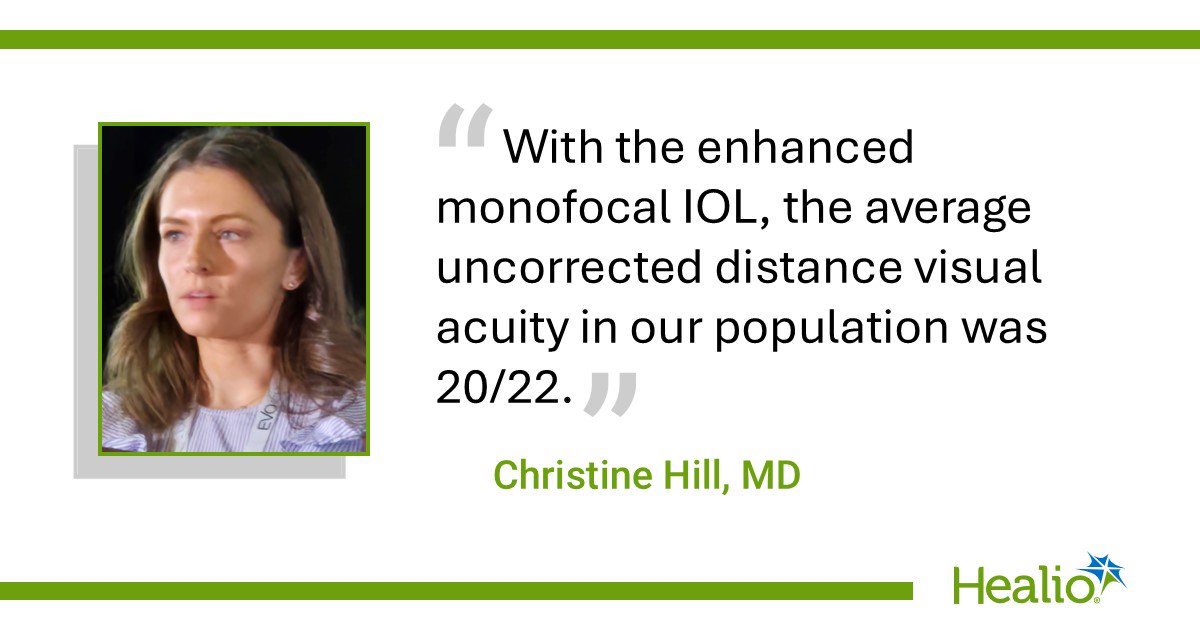 “With the enhanced monofocal IOL, the average uncorrected distance visual acuity in our population was 20/22.”

Christine Hill, MD

Healio