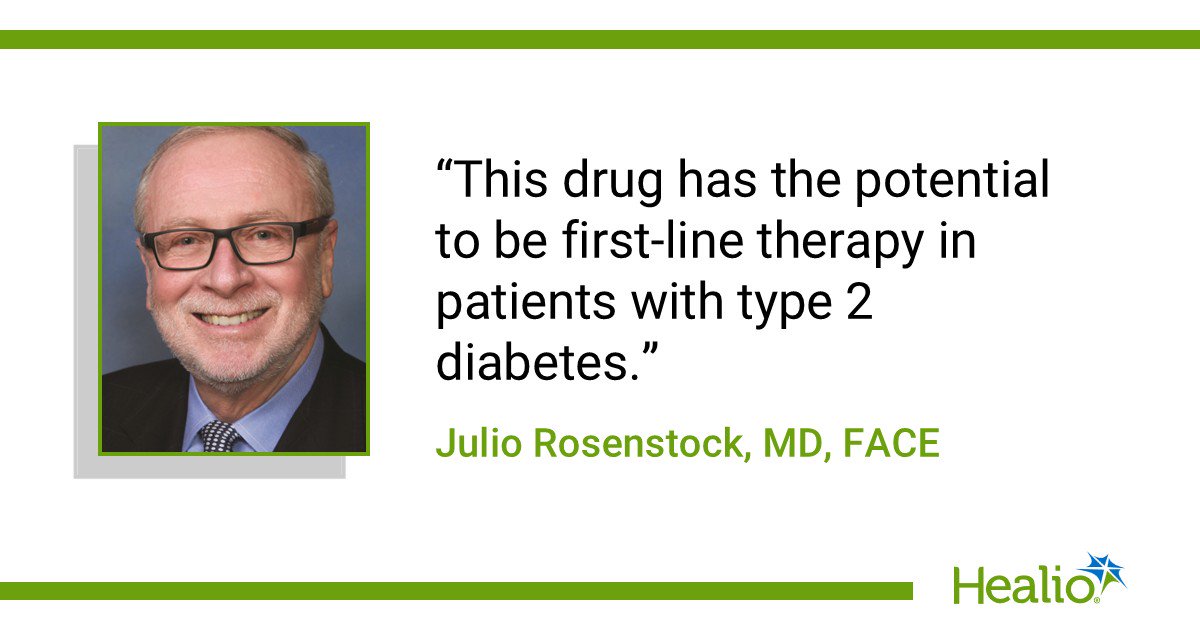 “This drug has the potential to be first-line therapy in patients with type 2 diabetes.”

Julio Rosenstock, MD, FACE

Healio