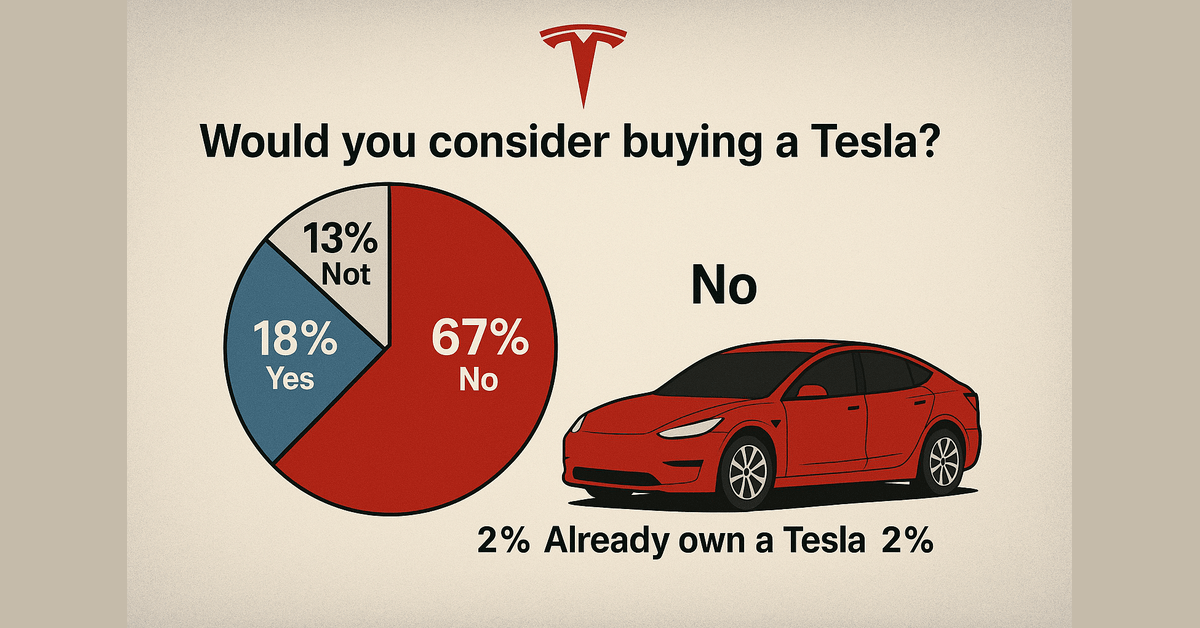 Would you consider buying a Tesla?

13%
Not

18%
Yes

67%
No

No

2% Already own a Tesla 2%